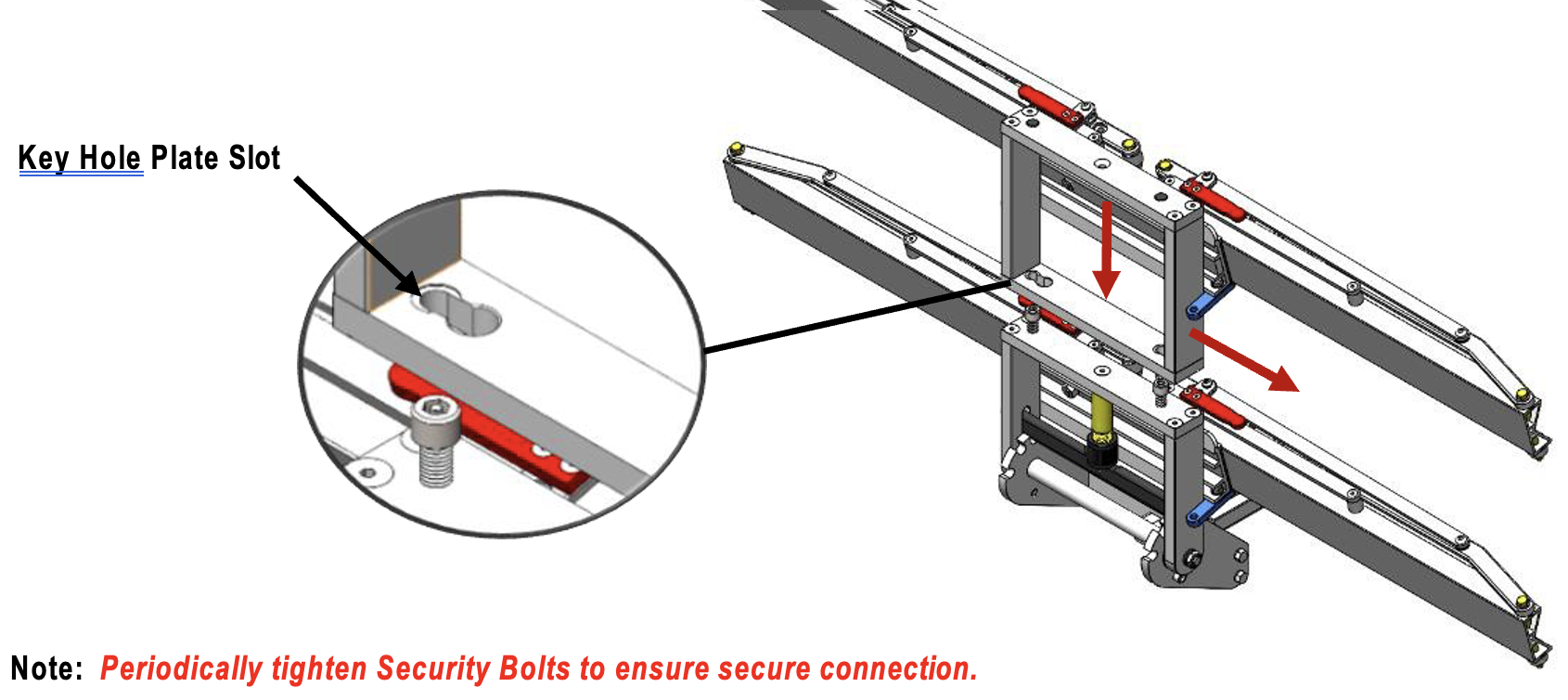 Key Hole Plate Slot

Note: Periodically tighten Security Bolts to ensure secure connection.